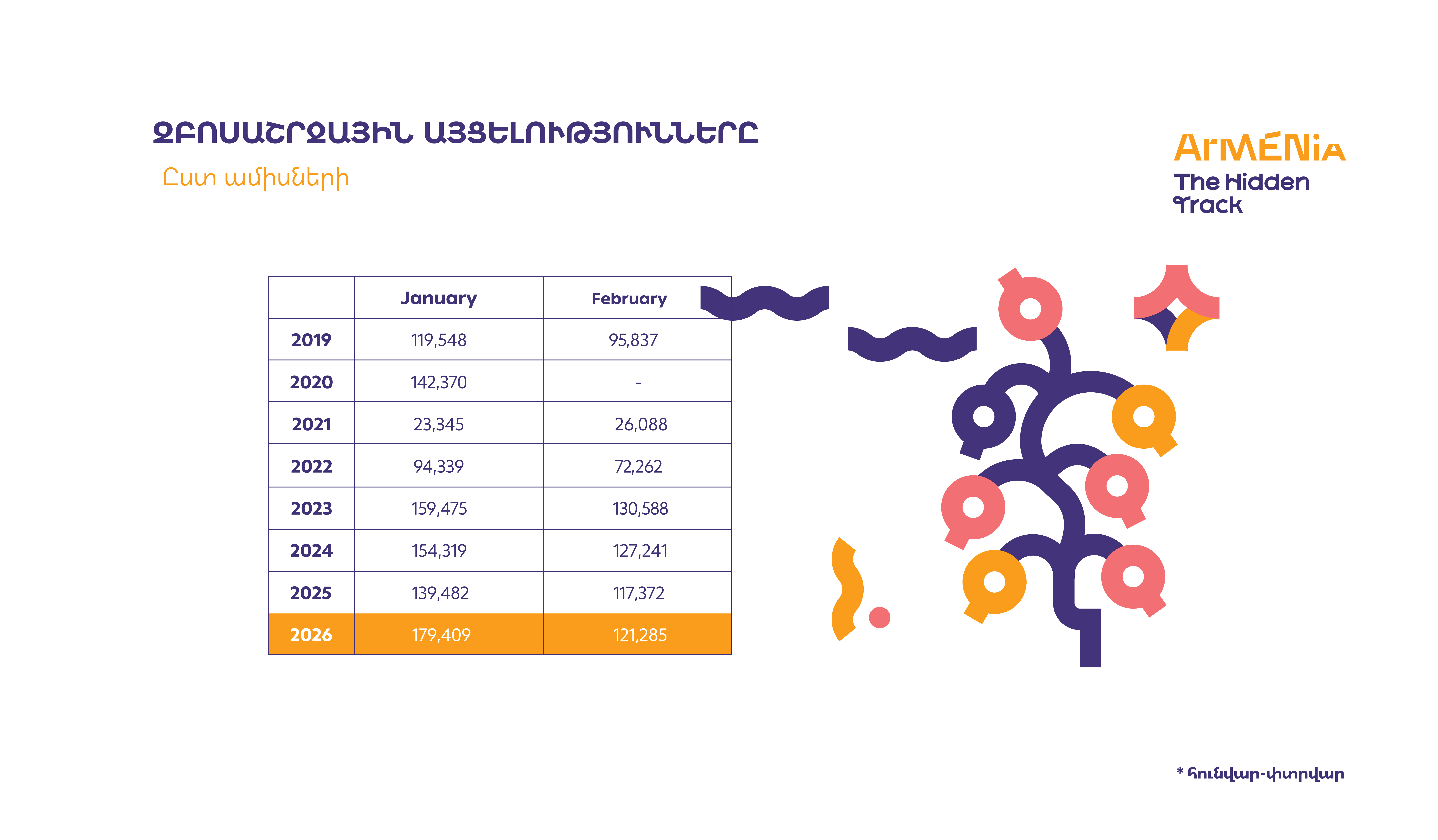 ԶԲՈՍԱՇՐՋԱՅԻՆ ԱՅՑԵԼՈՒԹՅՈՒՆՆԵՐԸ

Ըստ ամիսների

ArMENiA
The Hidden Track

| | January | February |
|---|---|---|
| 2019 | 119,548 | 95,837 |
| 2020 | 142,370 | - |
| 2021 | 23,345 | 26,088 |
| 2022 | 94,339 | 72,262 |
| 2023 | 159,475 | 130,588 |
| 2024 | 154,319 | 127,241 |
| 2025 | 139,482 | 117,372 |
| 2026 | 179,409 | 121,285 |

* հունվար-փտրվար