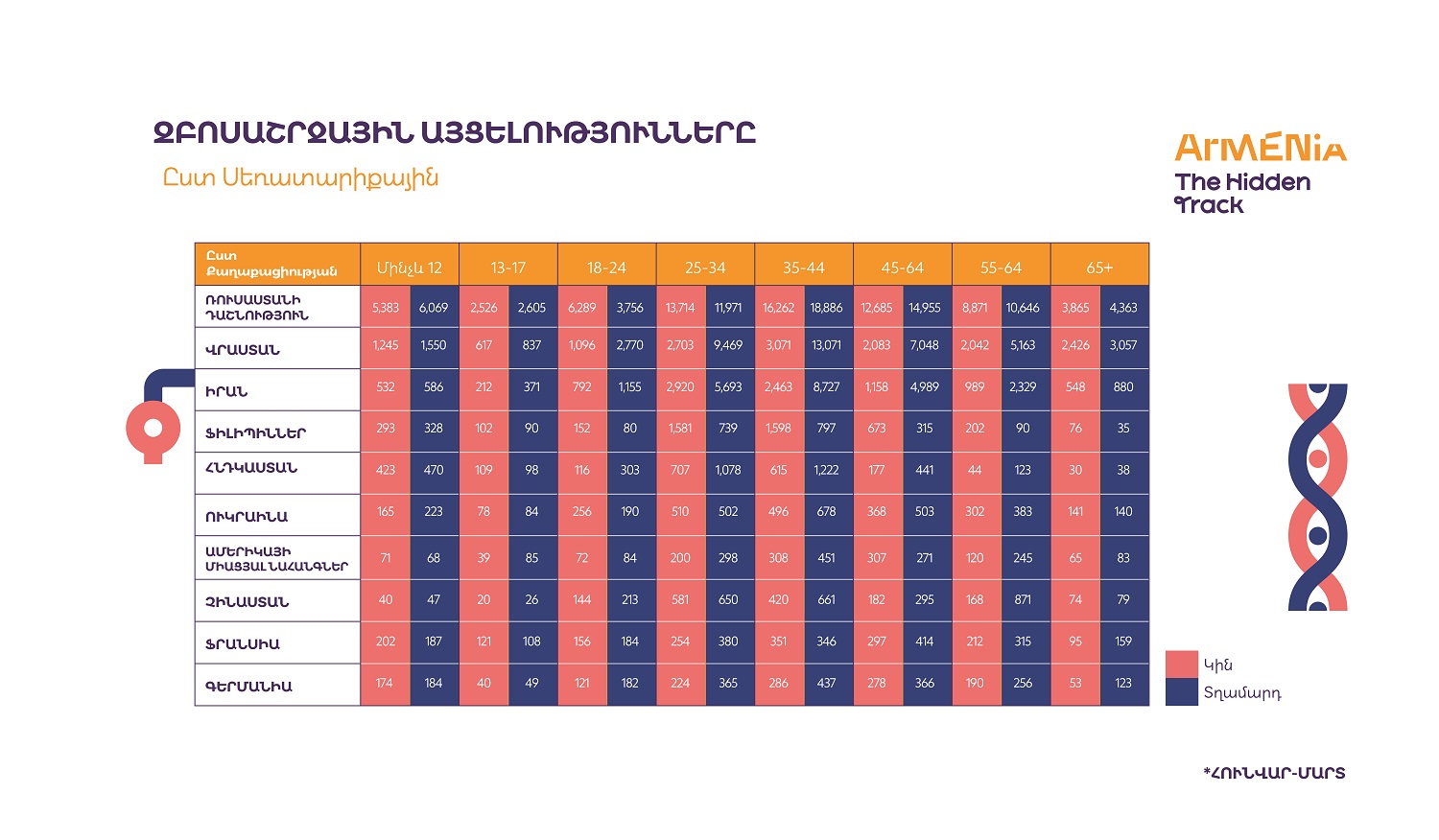 ԶԲՈՍԱՇՐՋԱՅԻՆ ԱՅՑԵԼՈՒԹՅՈՒՆՆԵՐԸ
Ըստ Սեռատարիքային

ArMENiA
The Hidden Track

| Ըստ Քաղաքացիության | Մինչև 12 | | 13-17 | | 18-24 | | 25-34 | | 35-44 | | 45-64 | | 55-64 | | 65+ | |
|---|---|---|---|---|---|---|---|---|---|---|---|---|---|---|---|---|
| ՌՈՒՍԱՍՏԱՆԻ ԴԱՇՆՈՒԹՅՈՒՆ | 5,383 | 6,069 | 2,526 | 2,605 | 6,289 | 3,756 | 13,714 | 11,971 | 16,262 | 18,886 | 12,685 | 14,955 | 8,871 | 10,646 | 3,865 | 4,363 |
| ՎՐԱՍՏԱՆ | 1,245 | 1,550 | 617 | 837 | 1,096 | 2,770 | 2,703 | 9,469 | 3,071 | 13,071 | 2,083 | 7,048 | 2,042 | 5,163 | 2,426 | 3,057 |
| ԻՐԱՆ | 532 | 586 | 212 | 371 | 792 | 1,155 | 2,920 | 5,693 | 2,463 | 8,727 | 1,158 | 4,989 | 989 | 2,329 | 548 | 880 |
| ՖԻԼԻՊԻՆՆԵՐ | 293 | 328 | 102 | 90 | 152 | 80 | 1,581 | 739 | 1,598 | 797 | 673 | 315 | 202 | 90 | 76 | 35 |
| ՀՆԴԿԱՍՏԱՆ | 423 | 470 | 109 | 98 | 116 | 303 | 707 | 1,078 | 615 | 1,222 | 177 | 441 | 44 | 123 | 30 | 38 |
| ՈՒԿՐԱԻՆԱ | 165 | 223 | 78 | 84 | 256 | 190 | 510 | 502 | 496 | 678 | 368 | 503 | 302 | 383 | 141 | 140 |
| ԱՄԵՐԻԿԱՅԻ ՄԻԱՑՅԱԼ ՆԱՀԱՆԳՆԵՐ | 71 | 68 | 39 | 85 | 72 | 84 | 200 | 298 | 308 | 451 | 307 | 271 | 120 | 245 | 65 | 83 |
| ՉԻՆԱՍՏԱՆ | 40 | 47 | 20 | 26 | 144 | 213 | 581 | 650 | 420 | 661 | 182 | 295 | 168 | 871 | 74 | 79 |
| ՖՐԱՆՍԻԱ | 202 | 187 | 121 | 108 | 156 | 184 | 254 | 380 | 351 | 346 | 297 | 414 | 212 | 315 | 95 | 159 |
| ԳԵՐՄԱՆԻԱ | 174 | 184 | 40 | 49 | 121 | 182 | 224 | 365 | 286 | 437 | 278 | 366 | 190 | 256 | 53 | 123 |

Կին
Տղամարդ

*ՀՈՒՆՎԱՐ-ՄԱՐՏ