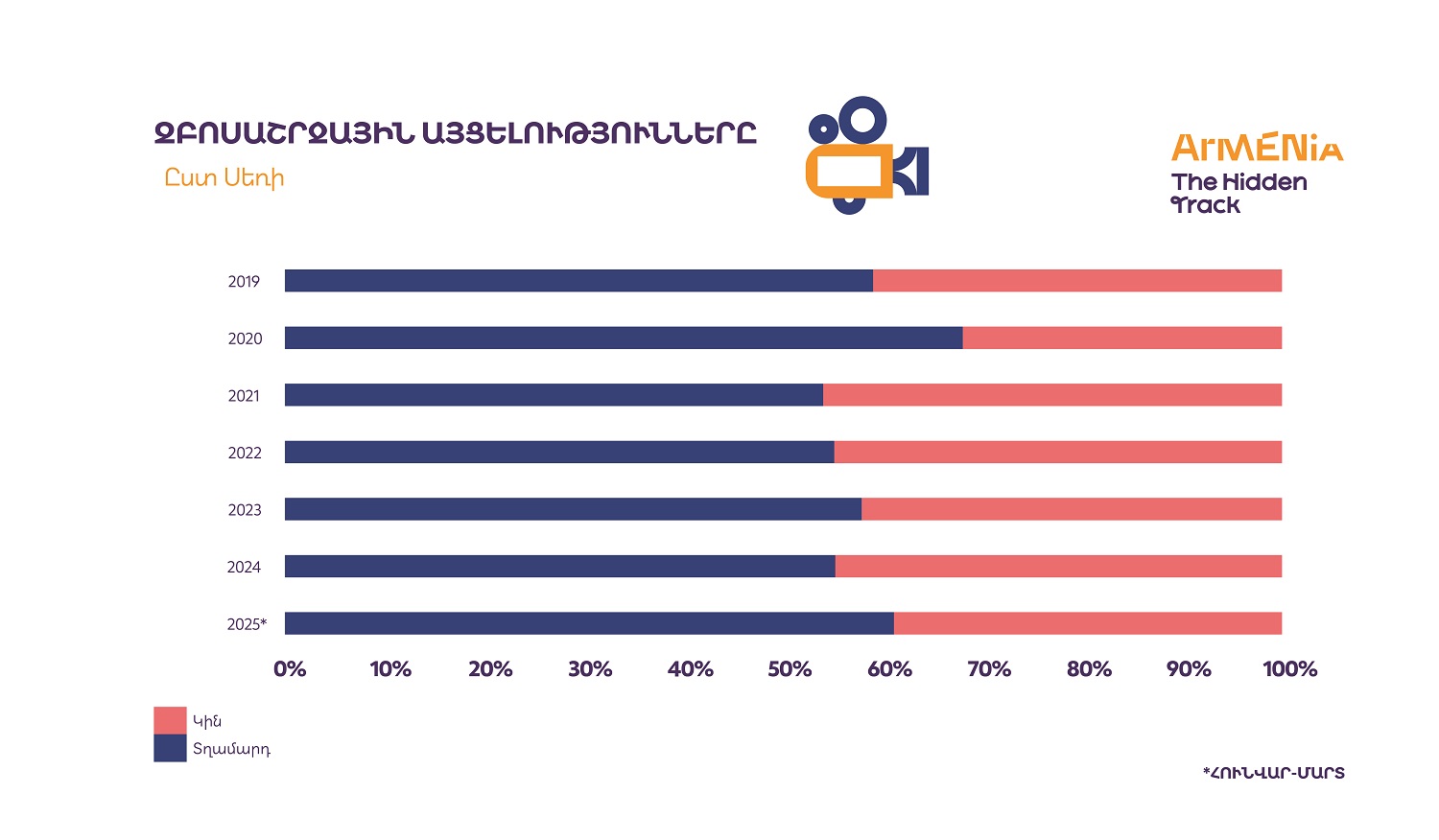 ԶԲՈՍԱՇՐՋԱՅԻՆ ԱՅՑԵԼՈՒԹՅՈՒՆՆԵՐԸ
Ըստ Սեռի

ArMENiA
The Hidden Track

2019
2020
2021
2022
2023
2024
2025*

0%
10%
20%
30%
40%
50%
60%
70%
80%
90%
100%

Կին
Տղամարդ

*ՀՈՒՆՎԱՐ-ՄԱՐՏ