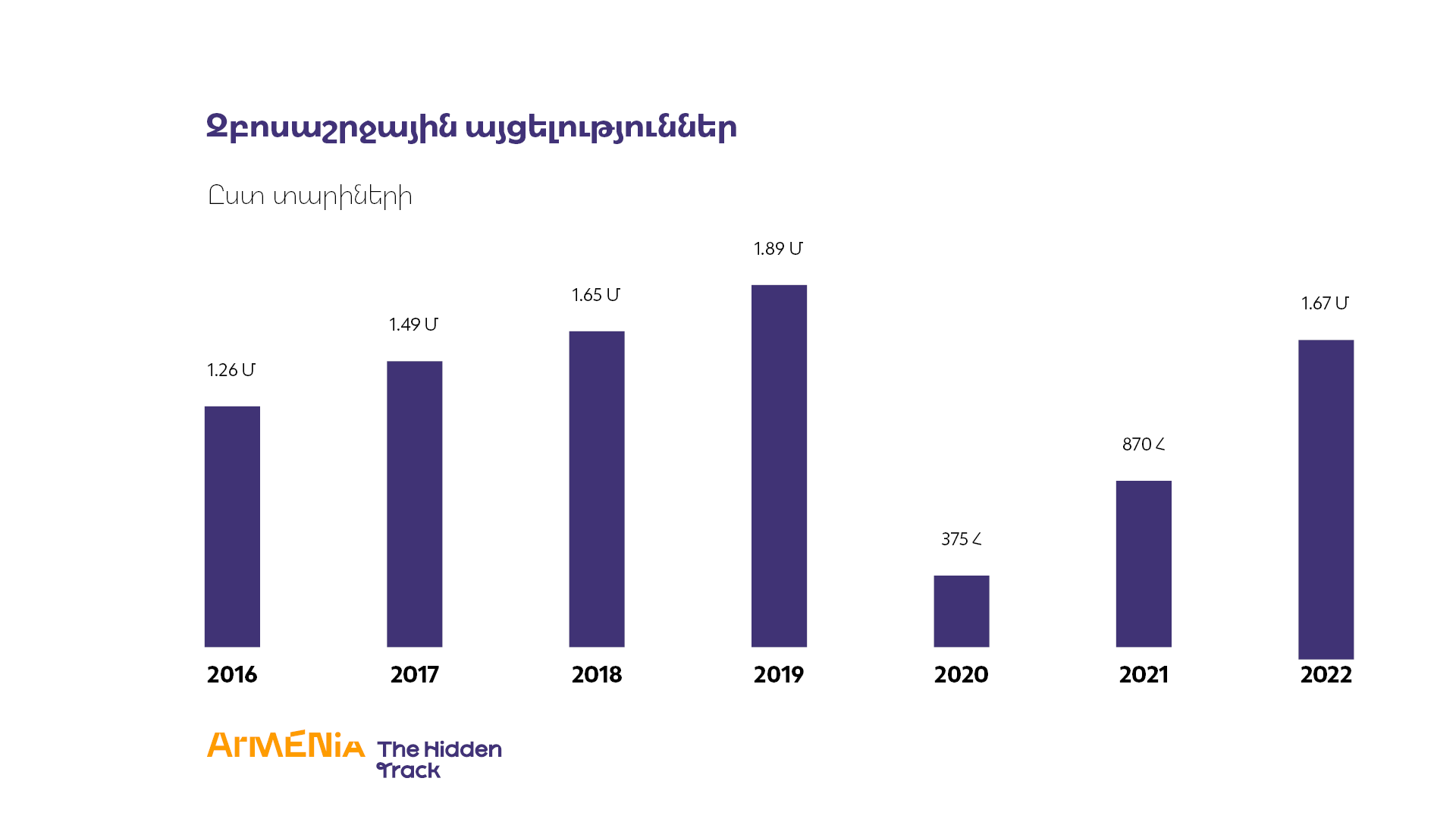 Զբոսաշրջային այցելություններ

Ըստ տարիների

1.26 Մ
1.49 Մ
1.65 Մ
1.89 Մ
375 Հ
870 Հ
1.67 Մ

2016
2017
2018
2019
2020
2021
2022

ArMENiA The Hidden Track